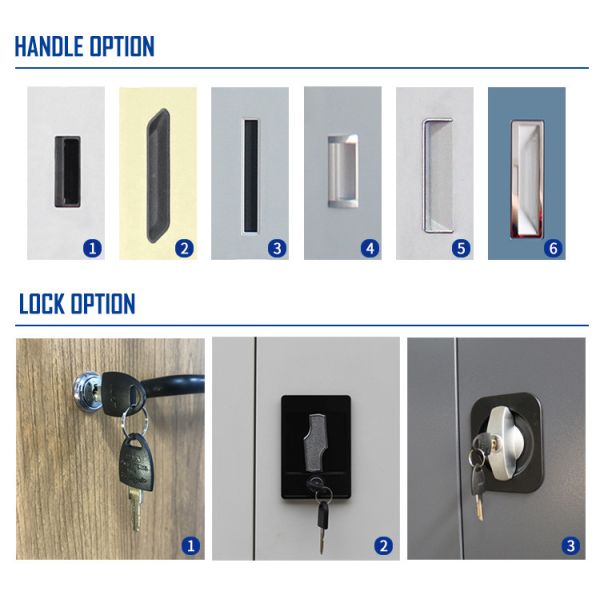 HANDLE OPTION

1 2 3 4 5 6

LOCK OPTION

1 2 3