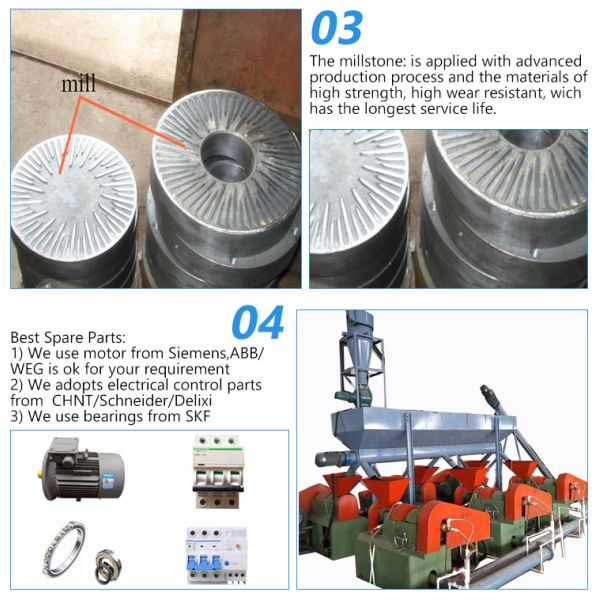 mill

03

The millstone: is applied with advanced production process and the materials of high strength, high wear resistant, wich has the longest service life.

04

Best Spare Parts:
1) We use motor from Siemens,ABB/ WEG is ok for your requirement
2) We adopts electrical control parts from CHNT/Schneider/Delixi
3) We use bearings from SKF