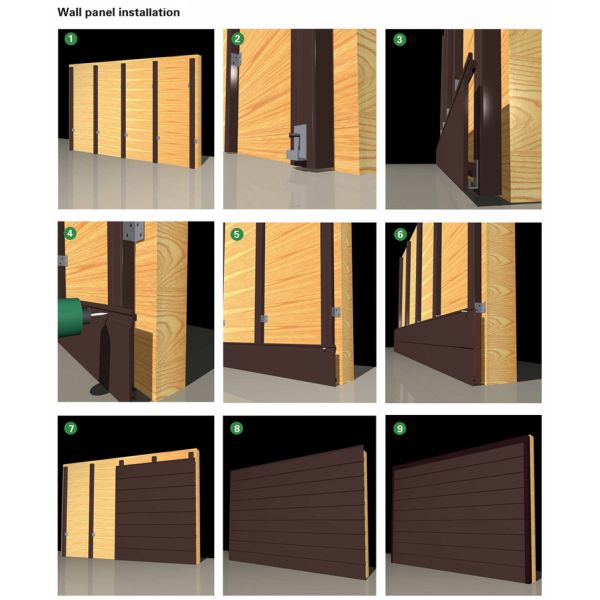 Wall panel installation

1

2

3

4

5

6

7

8

9