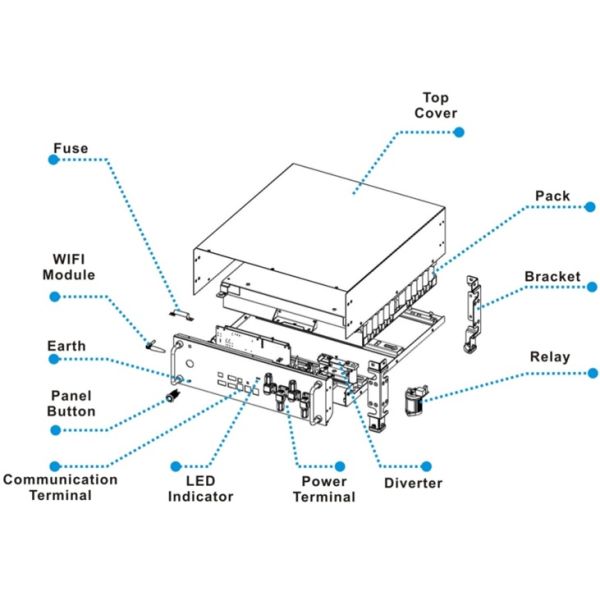 Top Cover

Fuse

Pack

WIFI Module

Bracket

Earth

Relay

Panel Button

Communication Terminal

LED Indicator

Power Terminal

Diverter