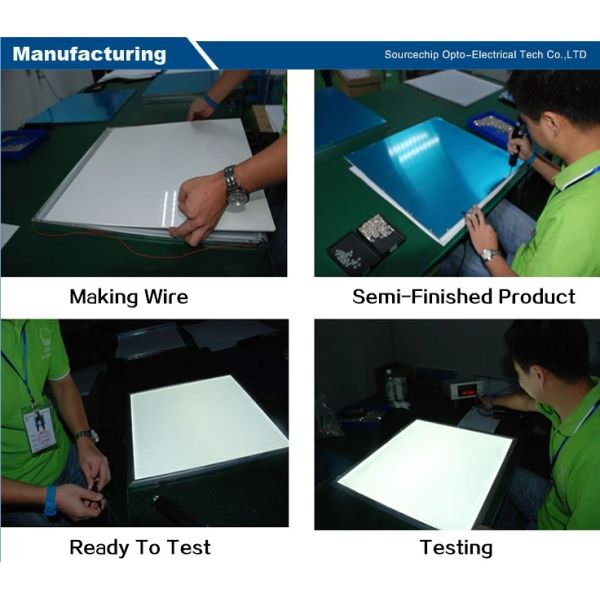 Manufacturing

Sourcechip Opto-Electrical Tech Co.,LTD

Making Wire

Semi-Finished Product

Ready To Test

Testing