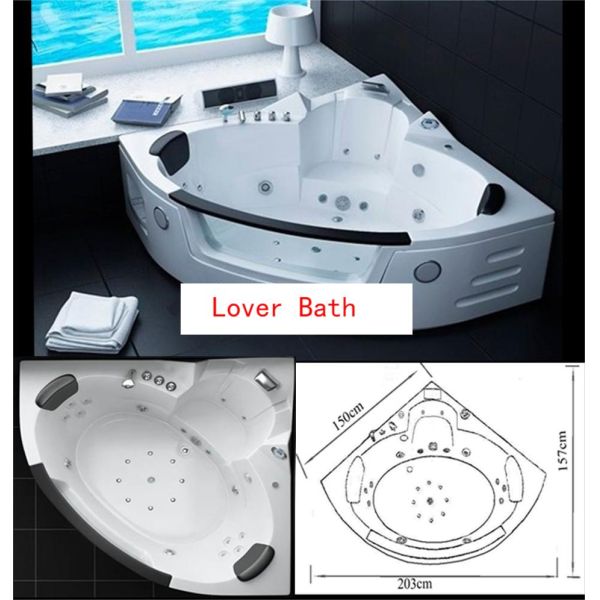 Lover Bath

150cm

157cm

203cm