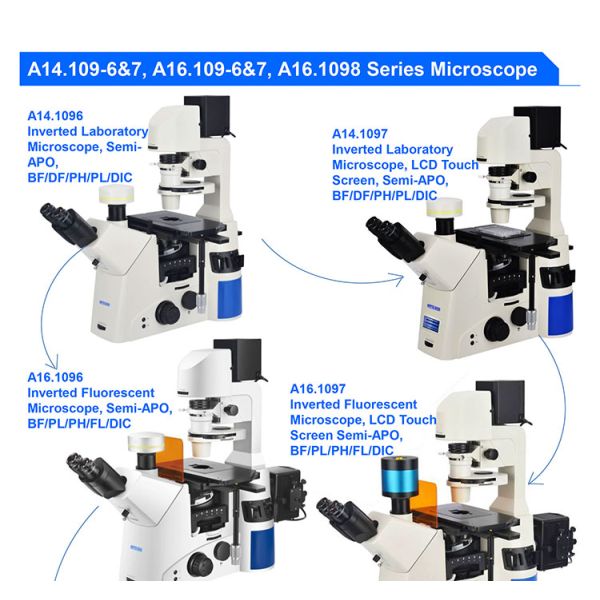 A14.109-6&7, A16.109-6&7, A16.1098 Series Microscope

A14.1096
Inverted Laboratory Microscope, Semi-APO, BF/DF/PH/PL/DIC

A14.1097
Inverted Laboratory Microscope, LCD Touch Screen, Semi-APO, BF/DF/PH/PL/DIC

A16.1096
Inverted Fluorescent Microscope, Semi-APO, BF/PL/PH/FL/DIC

A16.1097
Inverted Fluorescent Microscope, LCD Touch Screen Semi-APO, BF/PL/PH/FL/DIC