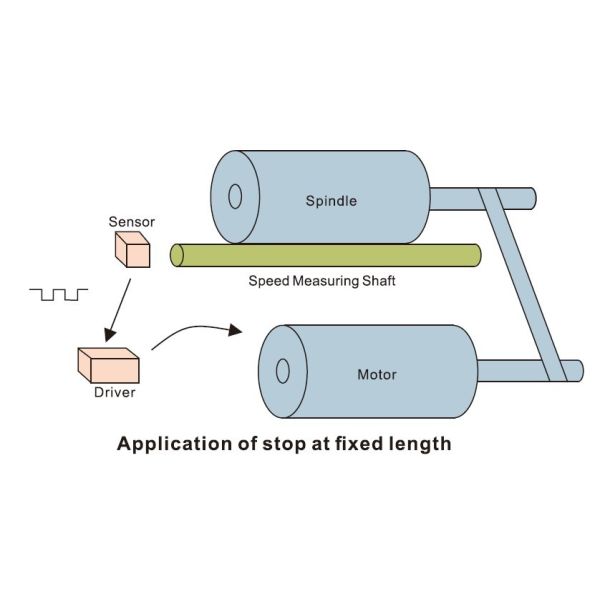 Spindle

Sensor

Speed Measuring Shaft

Driver

Motor

Application of stop at fixed length