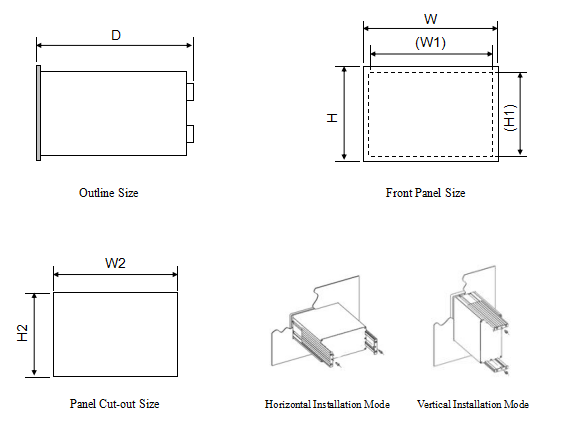 D

Outline Size

W

(W1)

H

(H1)

Front Panel Size

W2

H2

Panel Cut-out Size

Horizontal Installation Mode

Vertical Installation Mode