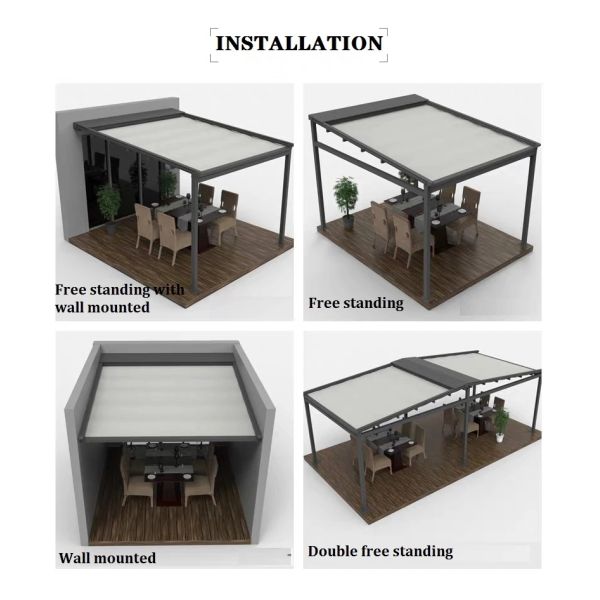 INSTALLATION

Free standing with wall mounted

Free standing

Wall mounted

Double free standing