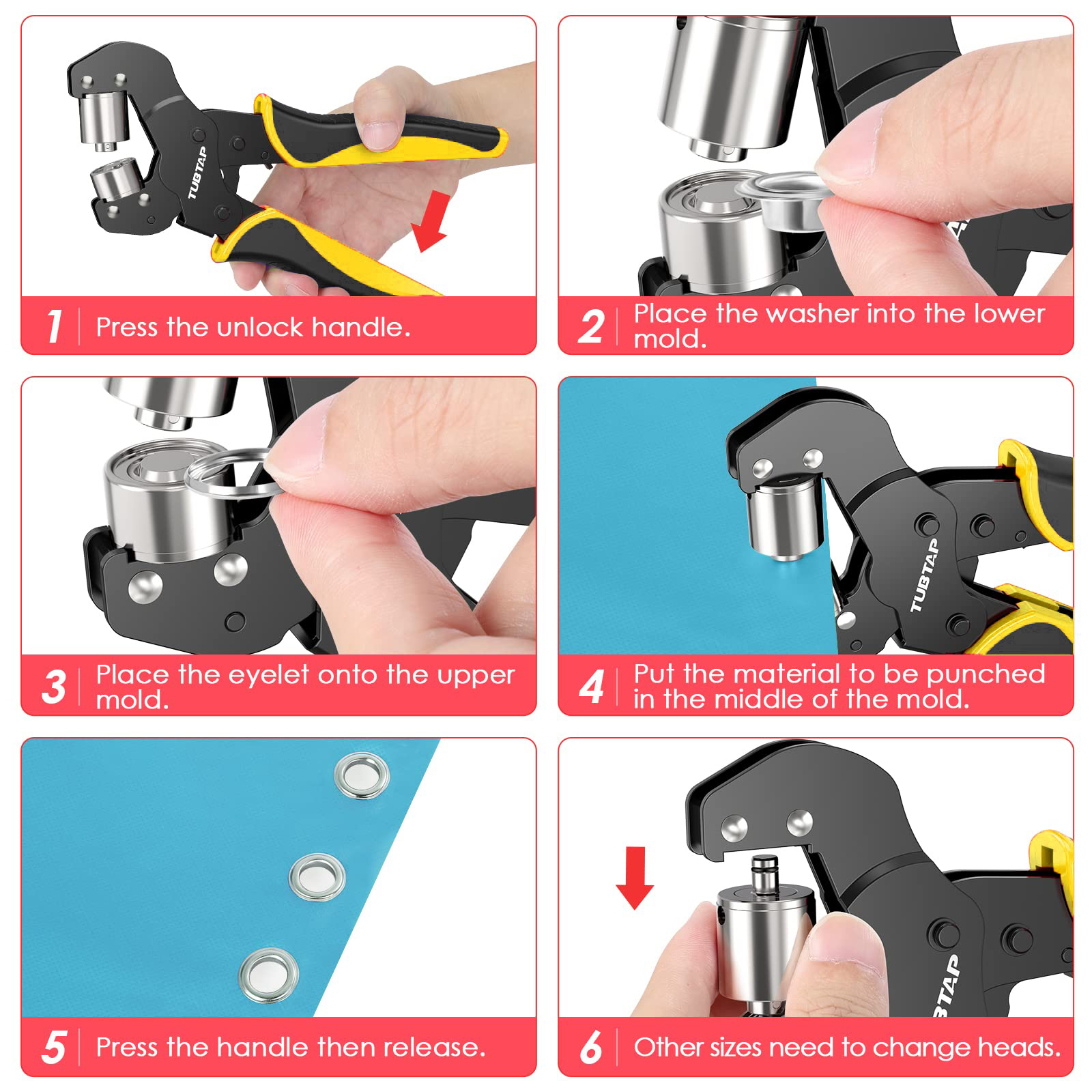 TUBTAP

1 Press the unlock handle.

2 Place the washer into the lower mold.

3 Place the eyelet onto the upper mold.

TUBTAP

4 Put the material to be punched in the middle of the mold.

5 Press the handle then release.

BTAP

6 Other sizes need to change heads.