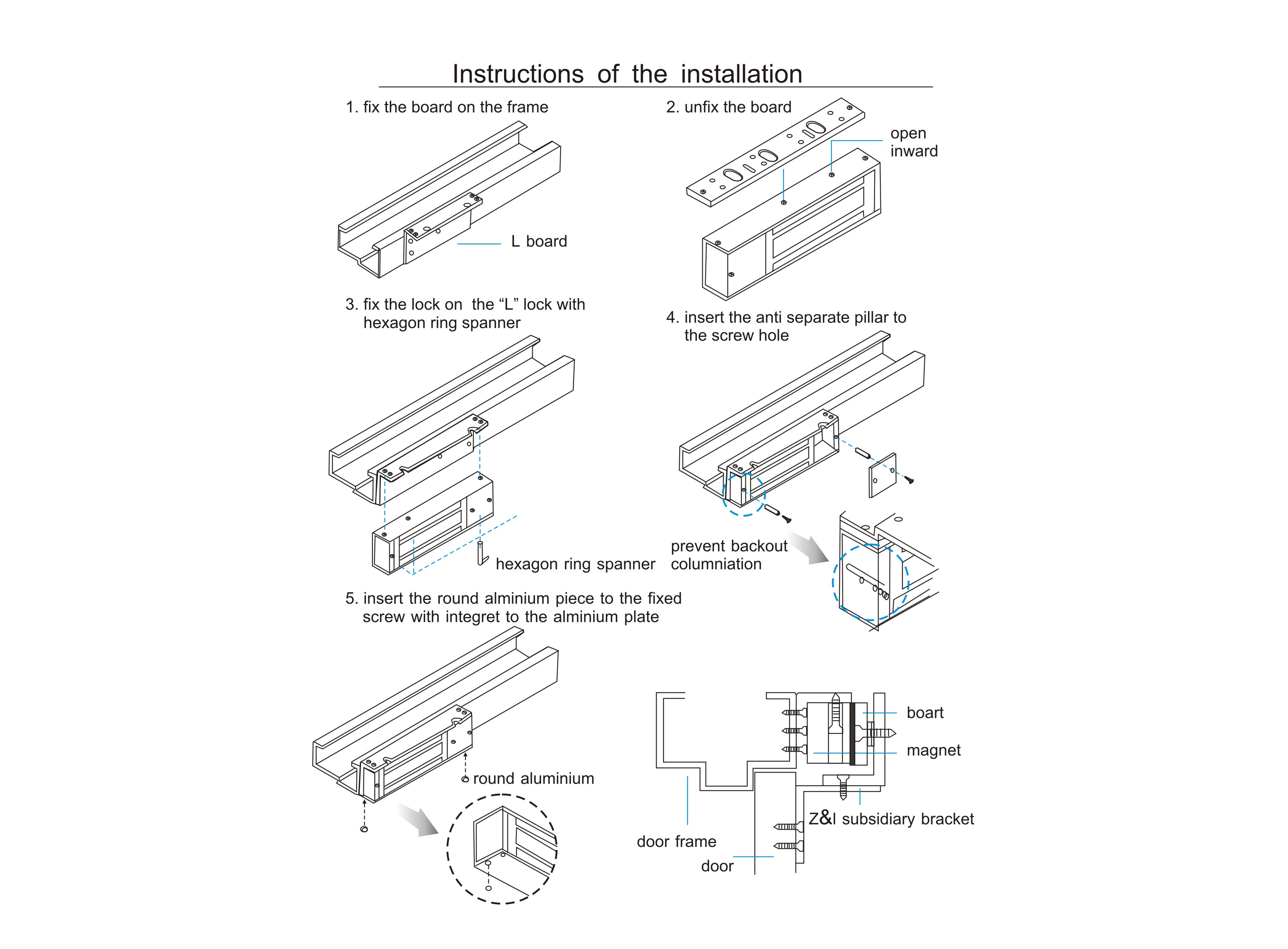 Instructions of the installation

1. fix the board on the frame

L board

2. unfix the board

open inward

3. fix the lock on the “L” lock with hexagon ring spanner

hexagon ring spanner

4. insert the anti separate pillar to the screw hole

prevent backout columniation

5. insert the round alminium piece to the fixed screw with integret to the alminium plate

round aluminium

boart

magnet

Z&I subsidiary bracket

door frame

door