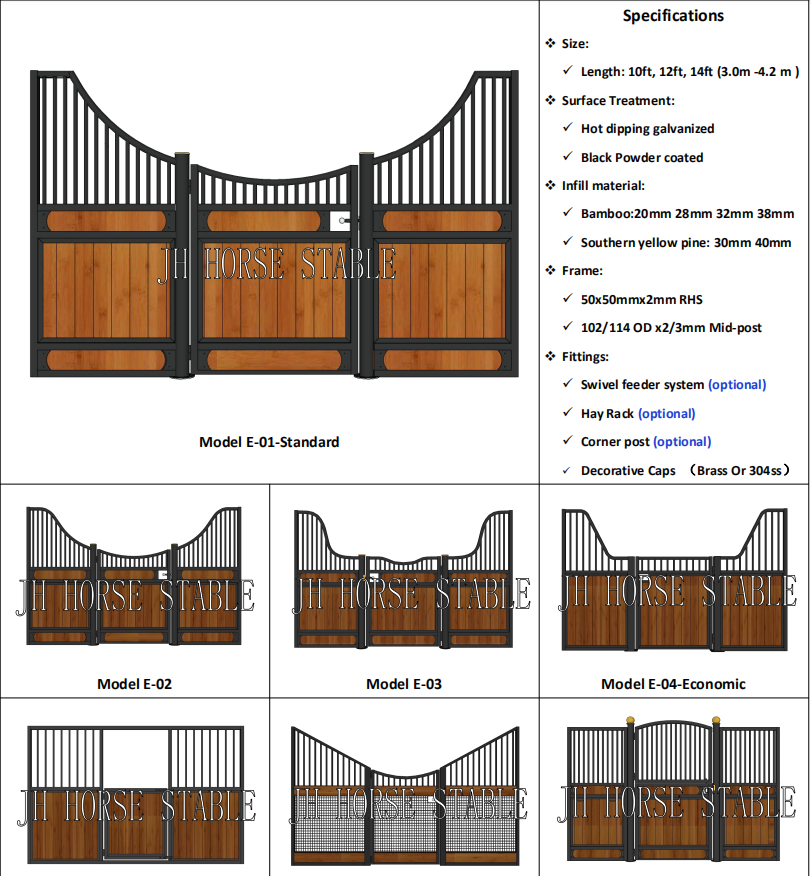 JH HORSE STABLE

Model E-01-Standard

Specifications

❖ Size:

✓ Length: 10ft, 12ft, 14ft (3.0m -4.2 m )

❖ Surface Treatment:

✓ Hot dipping galvanized

✓ Black Powder coated

❖ Infill material:

✓ Bamboo:20mm 28mm 32mm 38mm

✓ Southern yellow pine: 30mm 40mm

❖ Frame:

✓ 50x50mmx2mm RHS

✓ 102/114 OD x2/3mm Mid-post

❖ Fittings:

✓ Swivel feeder system (optional)

✓ Hay Rack (optional)

✓ Corner post (optional)

✓ Decorative Caps （Brass Or 304ss）

JH HORSE STABLE

Model E-02

JH HORSE STABLE

Model E-03

JH HORSE STABLE

Model E-04-Economic

JH HORSE STABLE

JH HORSE STABLE

JH HORSE STABLE