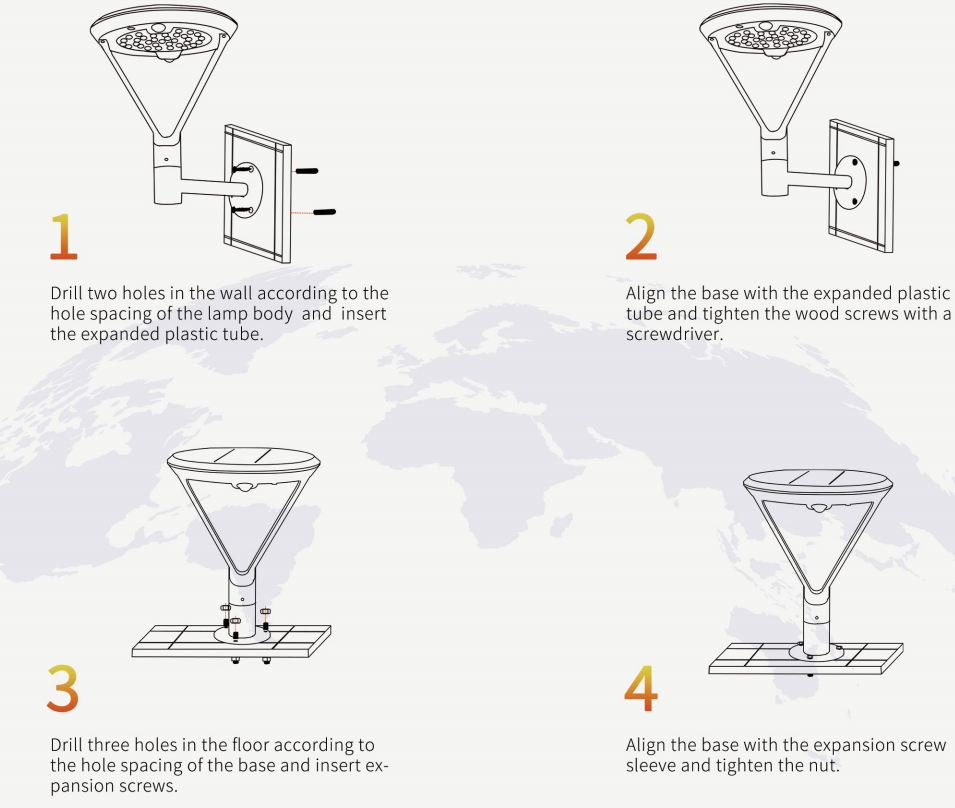 1

Drill two holes in the wall according to the hole spacing of the lamp body and insert the expanded plastic tube.

2

Align the base with the expanded plastic tube and tighten the wood screws with a screwdriver.

3

Drill three holes in the floor according to the hole spacing of the base and insert expansion screws.

4

Align the base with the expansion screw sleeve and tighten the nut.