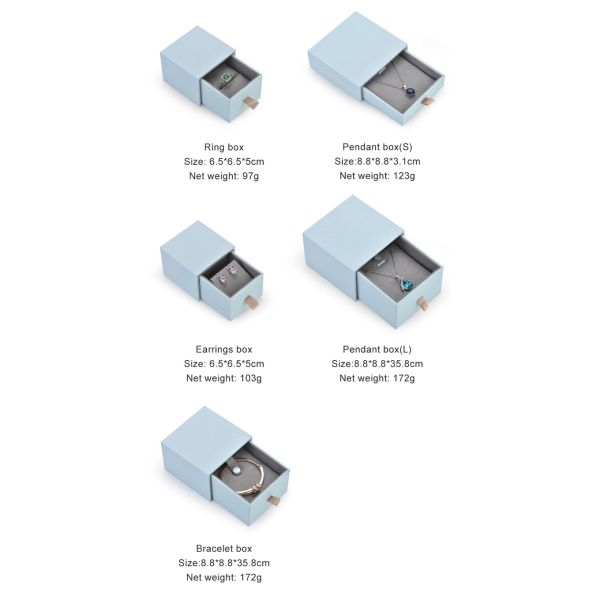 Ring box
Size: 6.5*6.5*5cm
Net weight: 97g

Pendant box(S)
Size:8.8*8.8*3.1cm
Net weight: 123g

Earrings box
Size: 6.5*6.5*5cm
Net weight: 103g

Pendant box(L)
Size:8.8*8.8*35.8cm
Net weight: 172g

Bracelet box
Size:8.8*8.8*35.8cm
Net weight: 172g