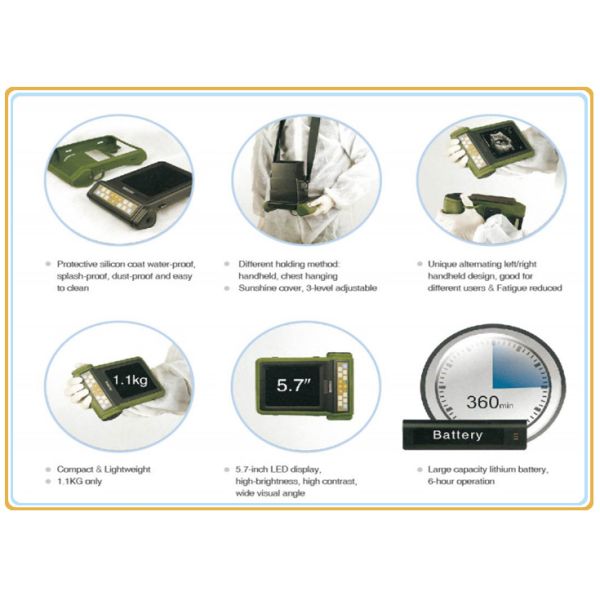 Protective silicon coat water-proof, splash-proof, dust-proof and easy to clean

Different holding method: handheld, chest hanging

Sunshine cover, 3-level adjustable

Unique alternating left/right handheld design, good for different users & Fatigue reduced

1.1kg

5.7"

360min

Battery

Compact & Lightweight

1.1KG only

5.7-inch LED display, high-brightness, high contrast, wide visual angle

Large capacity lithium battery, 6-hour operation