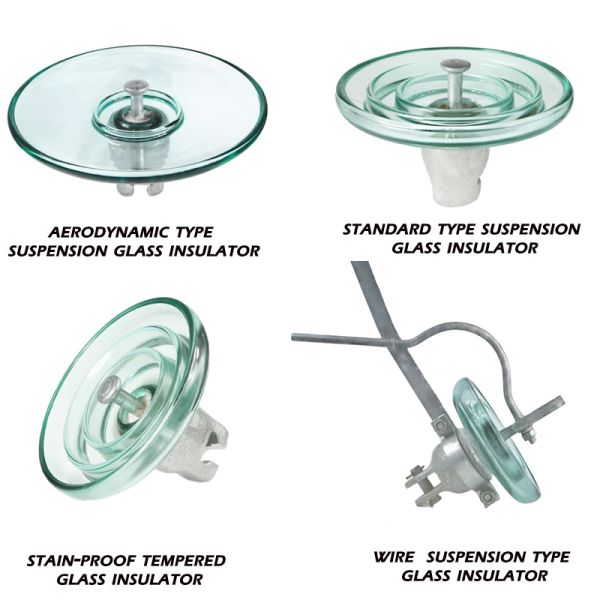 AERODYNAMIC TYPE SUSPENSION GLASS INSULATOR

STANDARD TYPE SUSPENSION GLASS INSULATOR

STAIN-PROOF TEMPERED GLASS INSULATOR

WIRE SUSPENSION TYPE GLASS INSULATOR