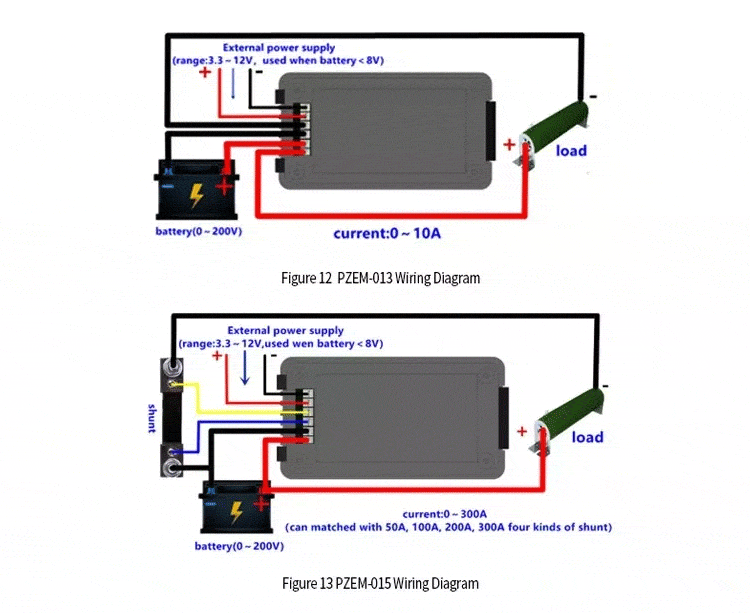 External power supply
(range:3.3 ~ 12V, used when battery < 8V)

+

-

-

+

load

+

battery(0 ~ 200V)

current:0 ~ 10A

Figure 12 PZEM-013 Wiring Diagram

External power supply
(range:3.3 ~ 12V,used wen battery < 8V)

+

-

shunt

-

+

load

+

current:0 ~ 300A
(can matched with 50A, 100A, 200A, 300A four kinds of shunt)

battery(0 ~ 200V)

Figure 13 PZEM-015 Wiring Diagram