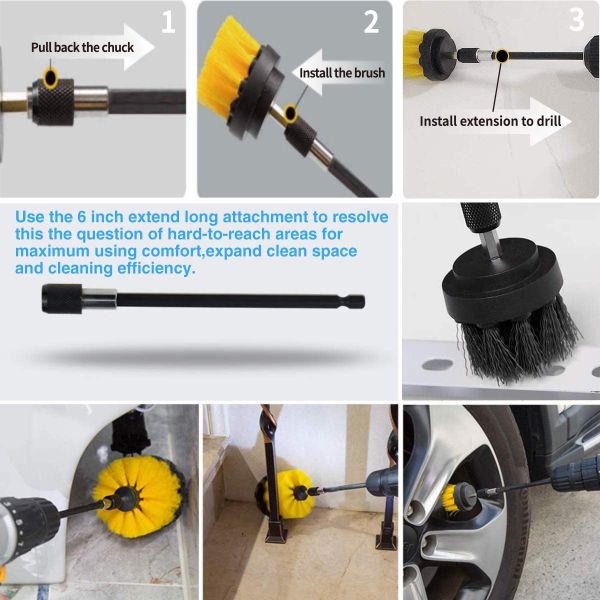 1
Pull back the chuck

2
Install the brush

3
Install extension to drill

Use the 6 inch extend long attachment to resolve this the question of hard-to-reach areas for maximum using comfort,expand clean space and cleaning efficiency.