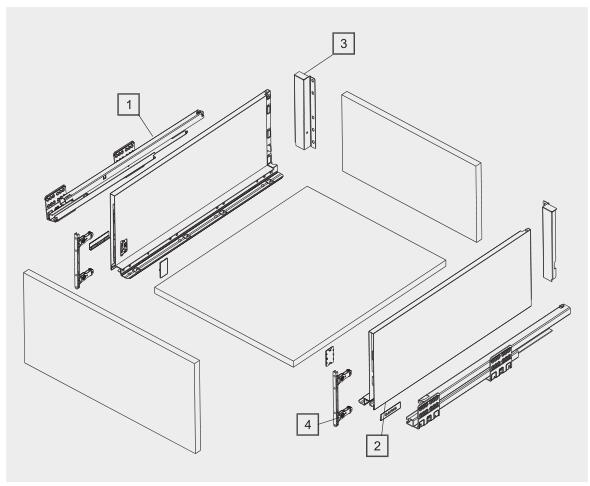 3
1
4
2