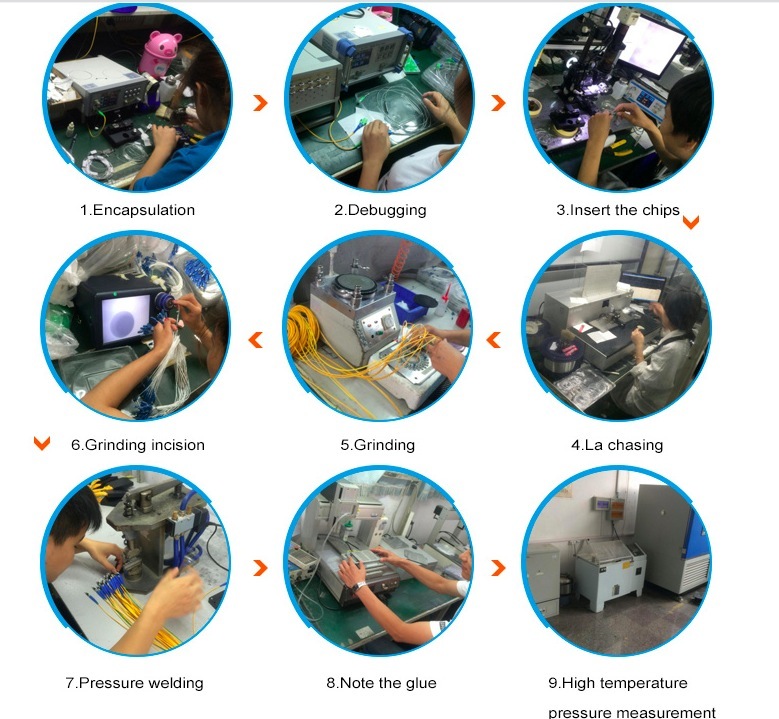 1.Encapsulation

2.Debugging

3.Insert the chips

6.Grinding incision

5.Grinding

4.La chasing

7.Pressure welding

8.Note the glue

9.High temperature pressure measurement