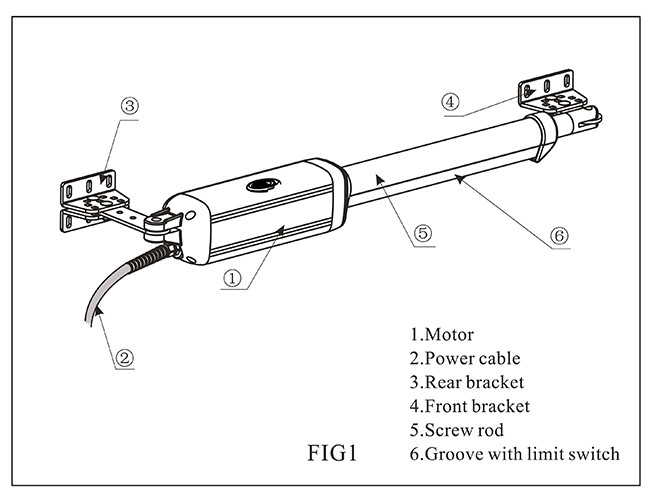 ③

④

⑤

⑥

①

②

1.Motor
2.Power cable
3.Rear bracket
4.Front bracket
5.Screw rod
6.Groove with limit switch

FIG1