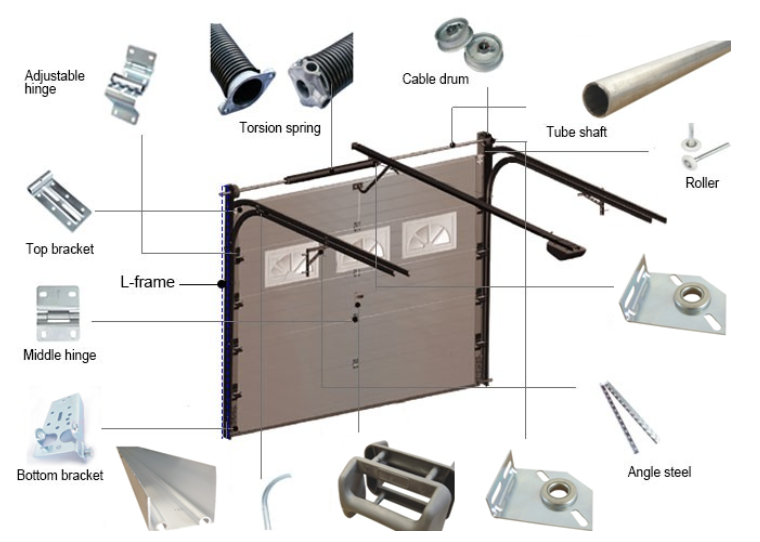 Adjustable hinge

Torsion spring

Cable drum

Tube shaft

Roller

Top bracket

L-frame

Middle hinge

Bottom bracket

Angle steel