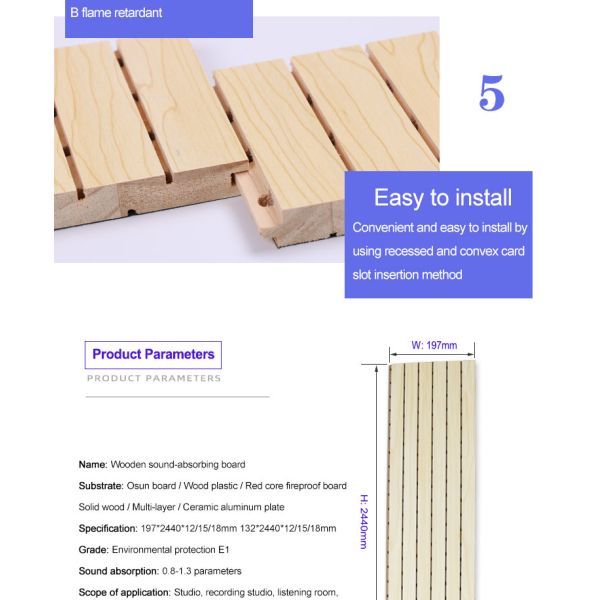 B flame retardant

5

Easy to install

Convenient and easy to install by using recessed and convex card slot insertion method

Product Parameters

PRODUCT PARAMETERS

W: 197mm

H: 2440mm

Name: Wooden sound-absorbing board

Substrate: Osun board / Wood plastic / Red core fireproof board

Solid wood / Multi-layer / Ceramic aluminum plate

Specification: 197*2440*12/15/18mm 132*2440*12/15/18mm

Grade: Environmental protection E1

Sound absorption: 0.8-1.3 parameters

Scope of application: Studio, recording studio, listening room,