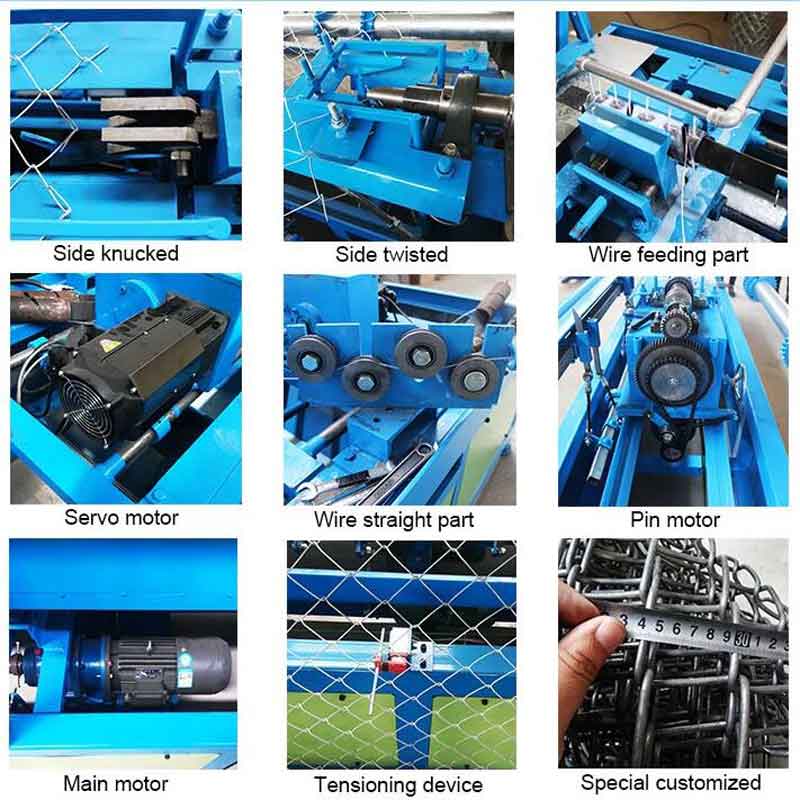 Side knucked

Side twisted

Wire feeding part

Servo motor

Wire straight part

Pin motor

Main motor

Tensioning device

3 4 5 6 7 8 9 30 1 2

Special customized