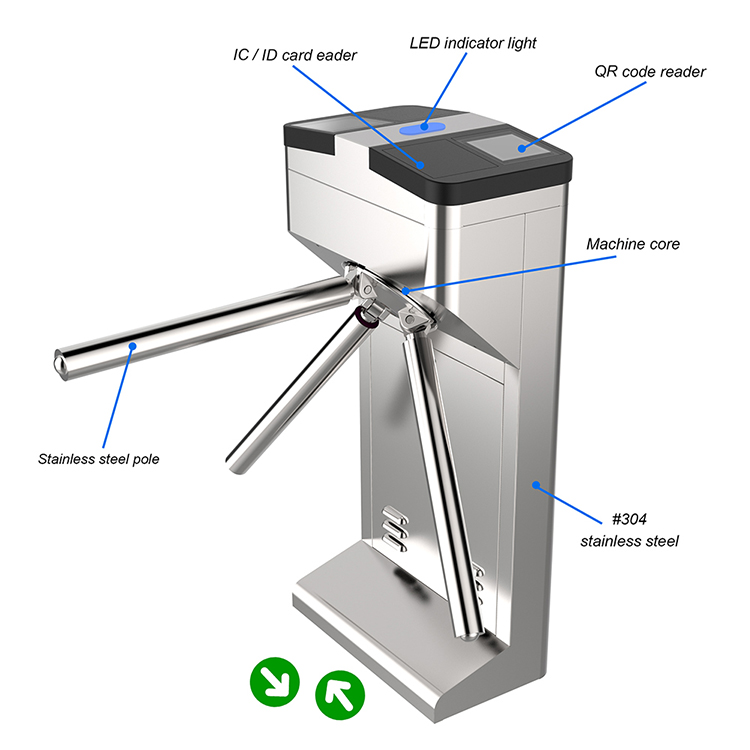 IC / ID card eader

LED indicator light

QR code reader

Machine core

Stainless steel pole

#304
stainless steel