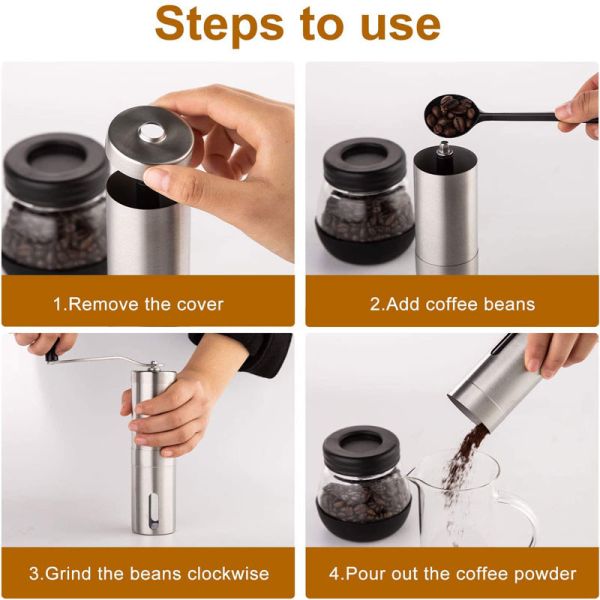 Steps to use

1.Remove the cover

2.Add coffee beans

3.Grind the beans clockwise

4.Pour out the coffee powder