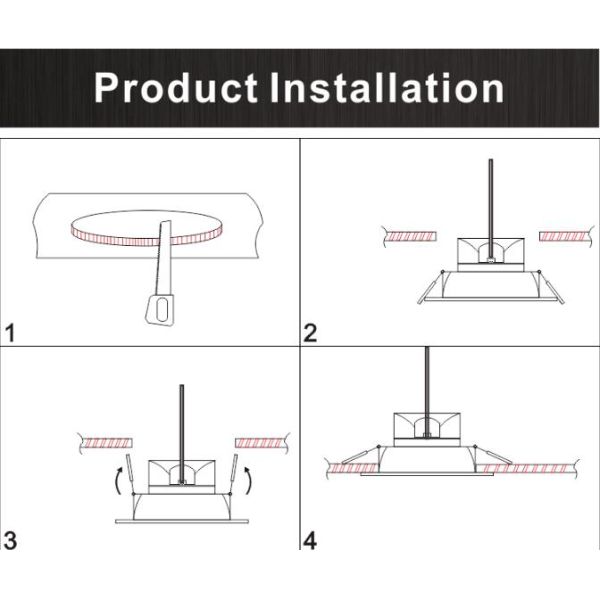 Product Installation

1

2

3

4