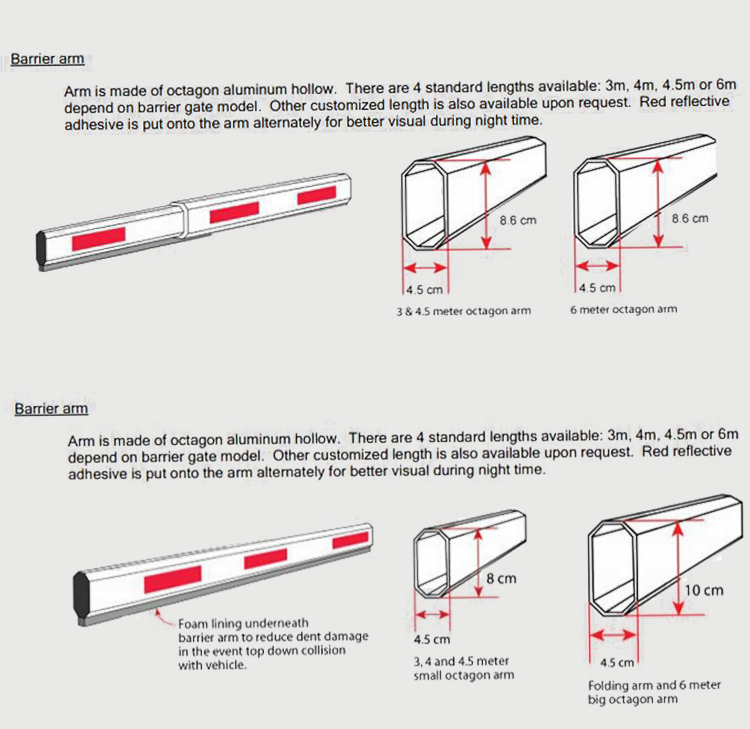 Barrier arm

Arm is made of octagon aluminum hollow. There are 4 standard lengths available: 3m, 4m, 4.5m or 6m depend on barrier gate model. Other customized length is also available upon request. Red reflective adhesive is put onto the arm alternately for better visual during night time.

8.6 cm

4.5 cm

3 & 4.5 meter octagon arm

8.6 cm

4.5 cm

6 meter octagon arm

Barrier arm

Arm is made of octagon aluminum hollow. There are 4 standard lengths available: 3m, 4m, 4.5m or 6m depend on barrier gate model. Other customized length is also available upon request. Red reflective adhesive is put onto the arm alternately for better visual during night time.

Foam lining underneath barrier arm to reduce dent damage in the event top down collision with vehicle.

8 cm

4.5 cm

3, 4 and 4.5 meter small octagon arm

10 cm

4.5 cm

Folding arm and 6 meter big octagon arm