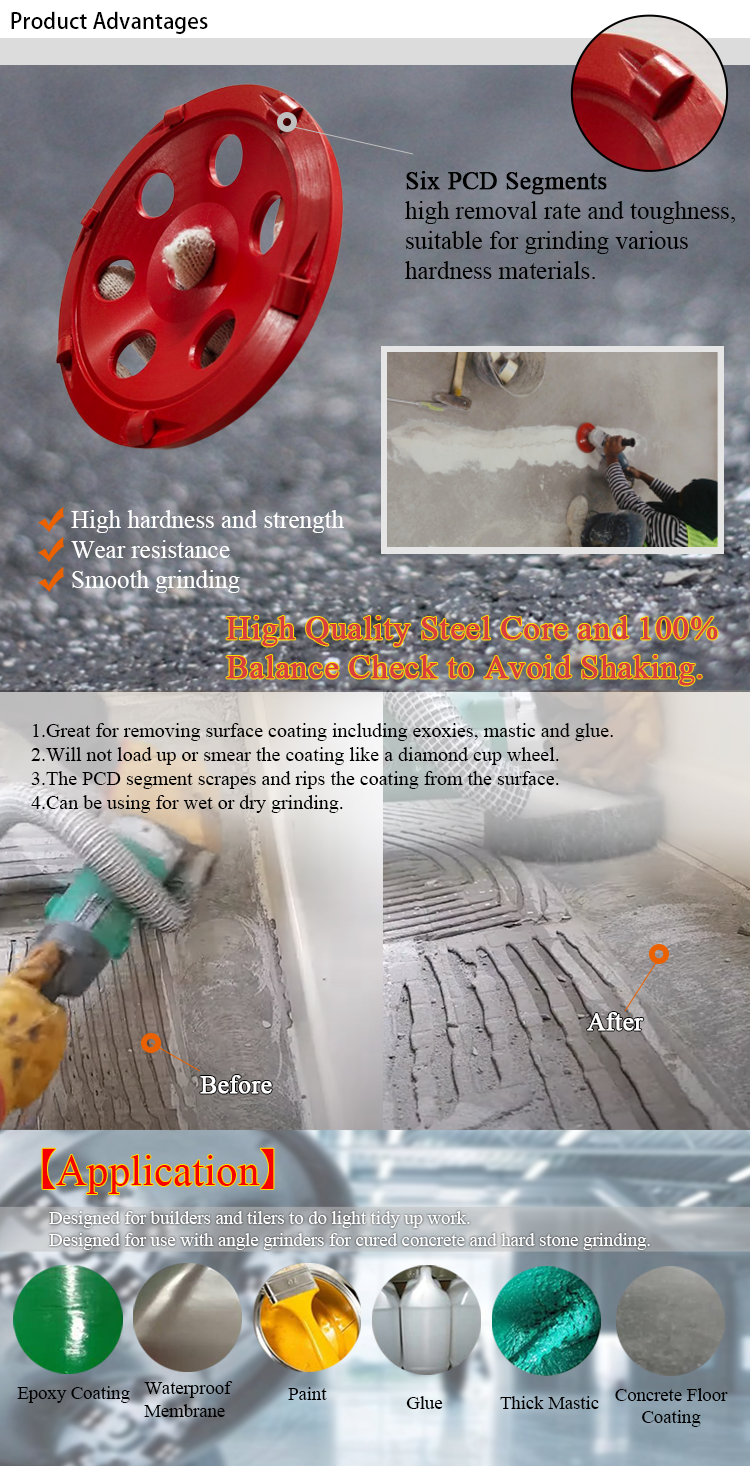 Product Advantages

Six PCD Segments
high removal rate and toughness, suitable for grinding various hardness materials.

High hardness and strength
Wear resistance
Smooth grinding

High Quality Steel Core and 100% Balance Check to Avoid Shaking.

1.Great for removing surface coating including exoxies, mastic and glue.
2.Will not load up or smear the coating like a diamond cup wheel.
3.The PCD segment scrapes and rips the coating from the surface.
4.Can be using for wet or dry grinding.

Before

After

【Application】
Designed for builders and tilers to do light tidy up work.
Designed for use with angle grinders for cured concrete and hard stone grinding.

Epoxy Coating
Waterproof Membrane
Paint
Glue
Thick Mastic
Concrete Floor Coating