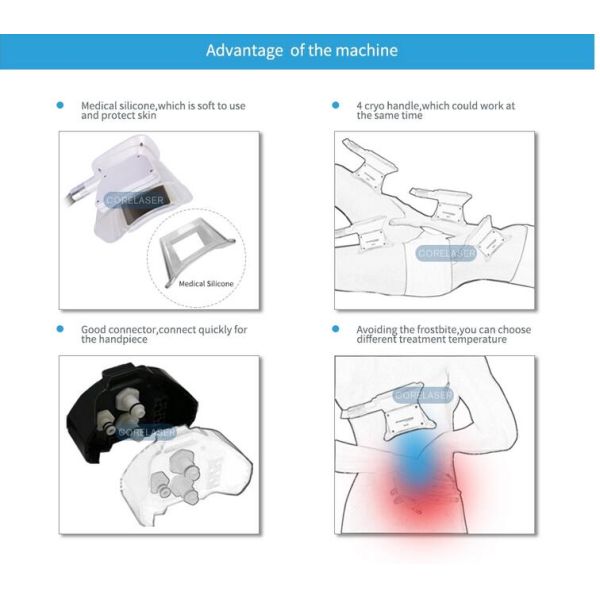 Advantage of the machine

Medical silicone,which is soft to use and protect skin

CORELASER

Medical Silicone

4 cryo handle,which could work at the same time

CORELASER

Good connector,connect quickly for the handpiece

CORELASER

Avoiding the frostbite,you can choose different treatment temperature

CORELASER