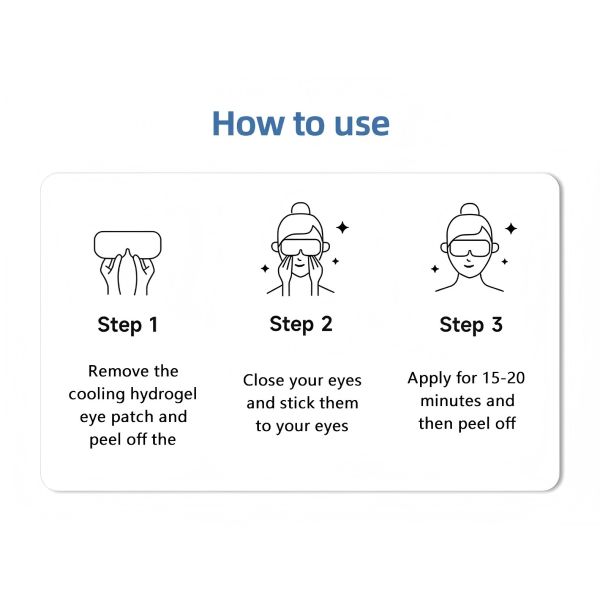 How to use

Step 1

Remove the cooling hydrogel eye patch and peel off the

Step 2

Close your eyes and stick them to your eyes

Step 3

Apply for 15-20 minutes and then peel off