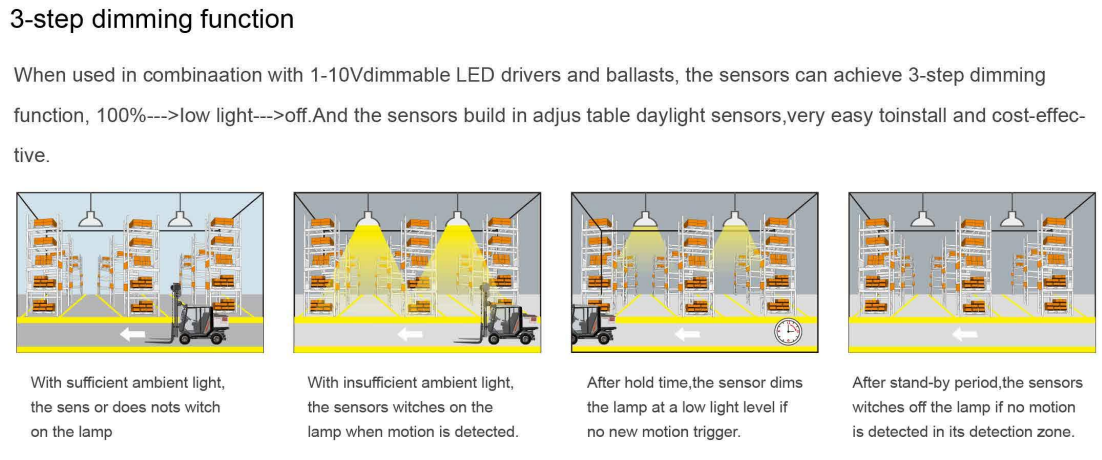 3-step dimming function

When used in combinaation with 1-10Vdimmable LED drivers and ballasts, the sensors can achieve 3-step dimming function, 100%--->low light--->off.And the sensors build in adjus table daylight sensors,very easy toinstall and cost-effective.

With sufficient ambient light, the sens or does nots witch on the lamp

With insufficient ambient light, the sensors witches on the lamp when motion is detected.

After hold time,the sensor dims the lamp at a low light level if no new motion trigger.

After stand-by period,the sensors witches off the lamp if no motion is detected in its detection zone.