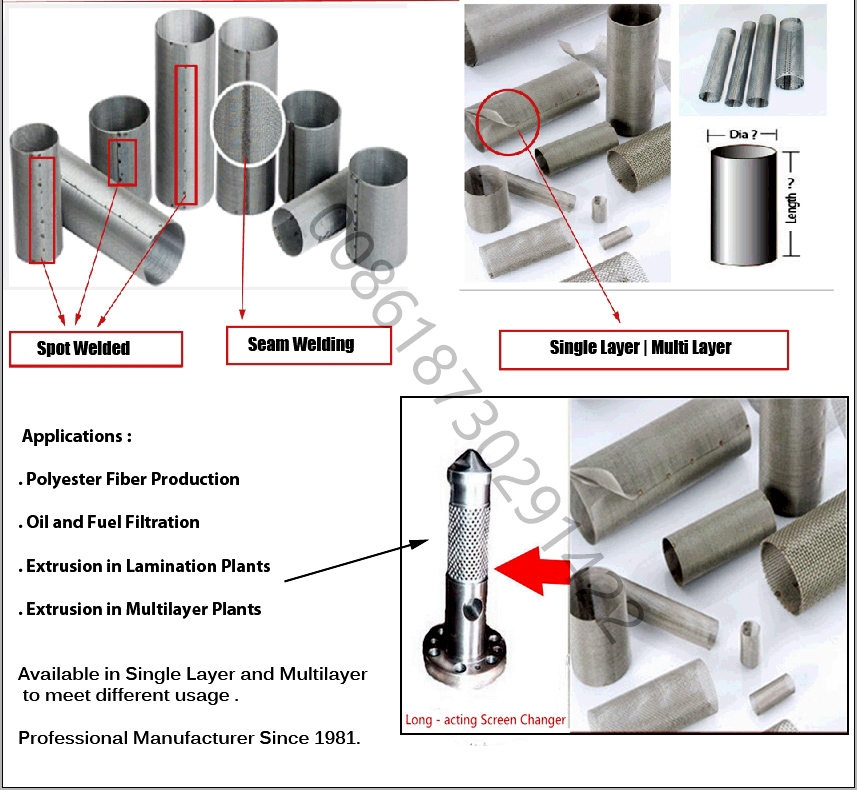 Dia ?

Length ?

Spot Welded

Seam Welding

Single Layer | Multi Layer

008618730291422

Applications :

. Polyester Fiber Production

. Oil and Fuel Filtration

. Extrusion in Lamination Plants

. Extrusion in Multilayer Plants

Available in Single Layer and Multilayer to meet different usage .

Professional Manufacturer Since 1981.

Long - acting Screen Changer