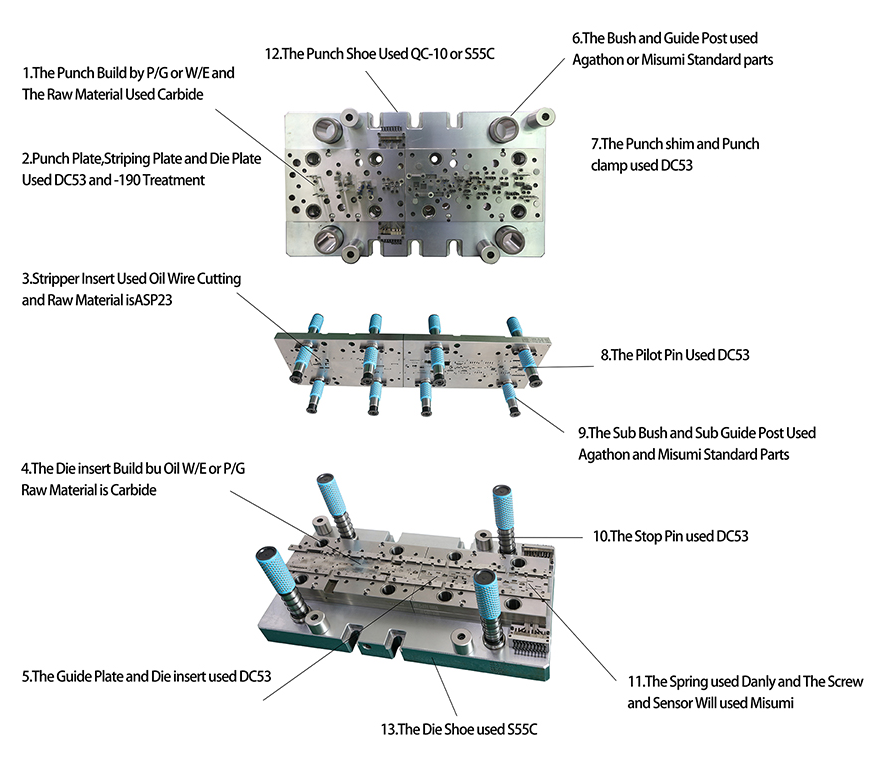 12.The Punch Shoe Used QC-10 or S55C

6.The Bush and Guide Post used Agathon or Misumi Standard parts

1.The Punch Build by P/G or W/E and The Raw Material Used Carbide

7.The Punch shim and Punch clamp used DC53

2.Punch Plate,Striping Plate and Die Plate Used DC53 and -190 Treatment

3.Stripper Insert Used Oil Wire Cutting and Raw Material isASP23

8.The Pilot Pin Used DC53

9.The Sub Bush and Sub Guide Post Used Agathon and Misumi Standard Parts

4.The Die insert Build bu Oil W/E or P/G Raw Material is Carbide

10.The Stop Pin used DC53

5.The Guide Plate and Die insert used DC53

11.The Spring used Danly and The Screw and Sensor Will used Misumi

13.The Die Shoe used S55C