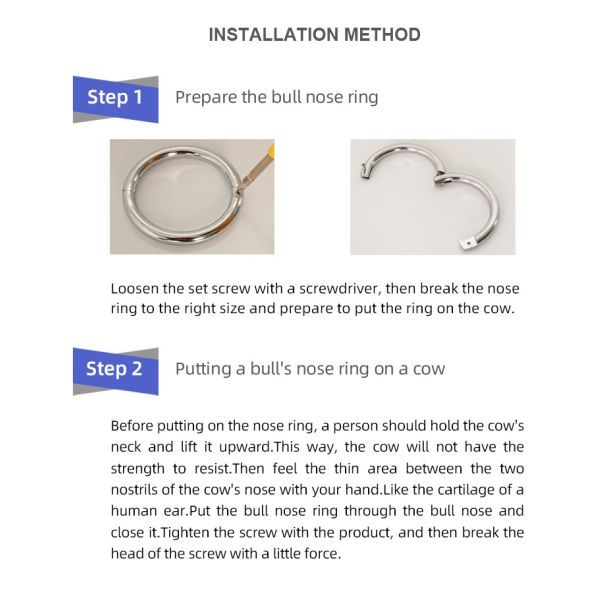 INSTALLATION METHOD

Step 1 Prepare the bull nose ring

Loosen the set screw with a screwdriver, then break the nose ring to the right size and prepare to put the ring on the cow.

Step 2 Putting a bull's nose ring on a cow

Before putting on the nose ring, a person should hold the cow's neck and lift it upward.This way, the cow will not have the strength to resist.Then feel the thin area between the two nostrils of the cow's nose with your hand.Like the cartilage of a human ear.Put the bull nose ring through the bull nose and close it.Tighten the screw with the product, and then break the head of the screw with a little force.