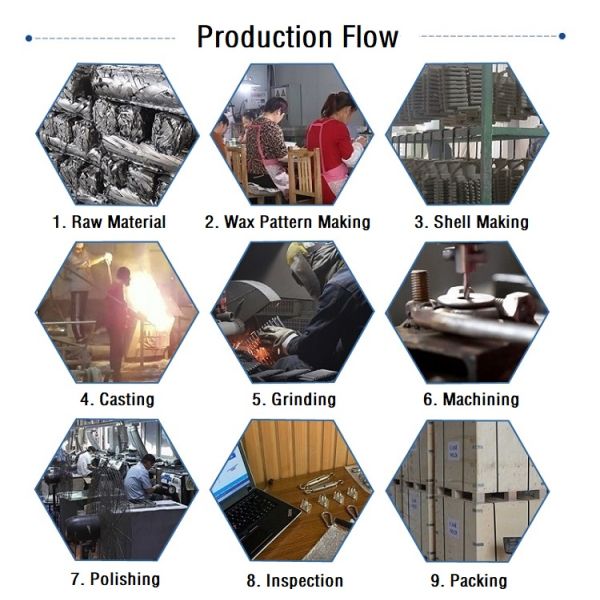 Production Flow

1. Raw Material

2. Wax Pattern Making

3. Shell Making

4. Casting

5. Grinding

6. Machining

7. Polishing

8. Inspection

9. Packing