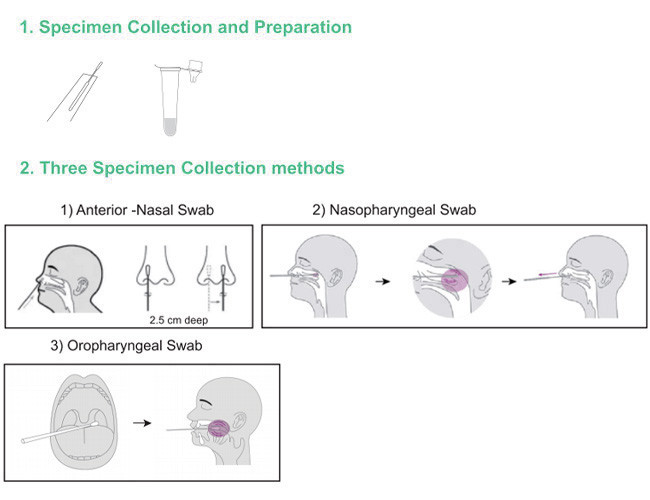 1. Specimen Collection and Preparation

2. Three Specimen Collection methods

1) Anterior -Nasal Swab

2.5 cm deep

2) Nasopharyngeal Swab

3) Oropharyngeal Swab