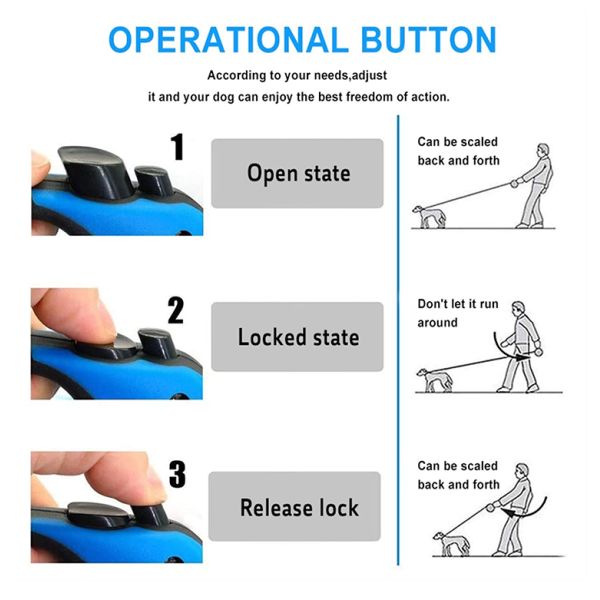 OPERATIONAL BUTTON

According to your needs,adjust it and your dog can enjoy the best freedom of action.

1

Open state

Can be scaled back and forth

2

Locked state

Don't let it run around

3

Release lock

Can be scaled back and forth