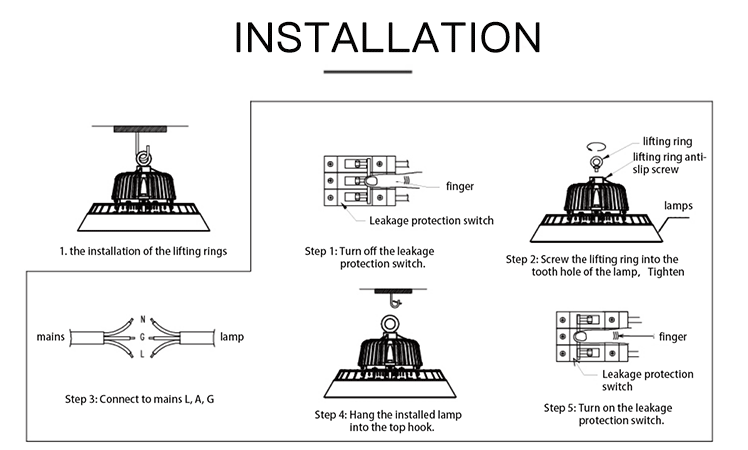 INSTALLATION

1. the installation of the lifting rings

finger

Leakage protection switch

Step 1: Turn off the leakage protection switch.

lifting ring

lifting ring anti-slip screw

lamps

Step 2: Screw the lifting ring into the tooth hole of the lamp, Tighten

mains

N

G

L

lamp

Step 3: Connect to mains L, A, G

Step 4: Hang the installed lamp into the top hook.

finger

Leakage protection switch

Step 5: Turn on the leakage protection switch.