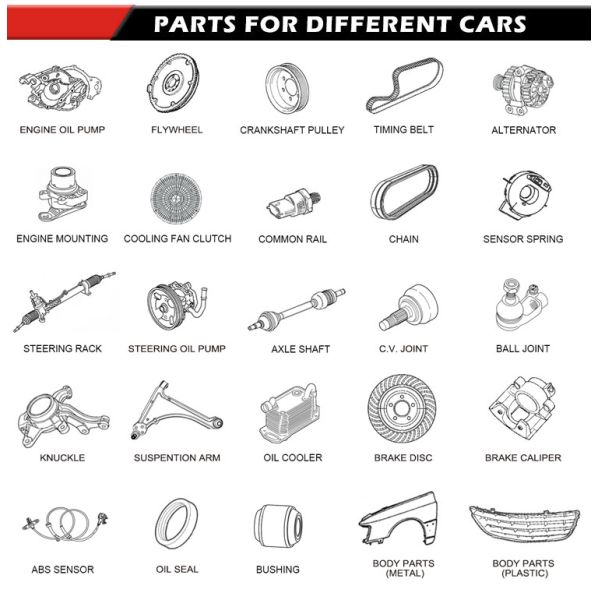 PARTS FOR DIFFERENT CARS

ENGINE OIL PUMP

FLYWHEEL

CRANKSHAFT PULLEY

TIMING BELT

ALTERNATOR

ENGINE MOUNTING

COOLING FAN CLUTCH

COMMON RAIL

CHAIN

SENSOR SPRING

STEERING RACK

STEERING OIL PUMP

AXLE SHAFT

C.V. JOINT

BALL JOINT

KNUCKLE

SUSPENTION ARM

OIL COOLER

BRAKE DISC

BRAKE CALIPER

ABS SENSOR

OIL SEAL

BUSHING

BODY PARTS (METAL)

BODY PARTS (PLASTIC)