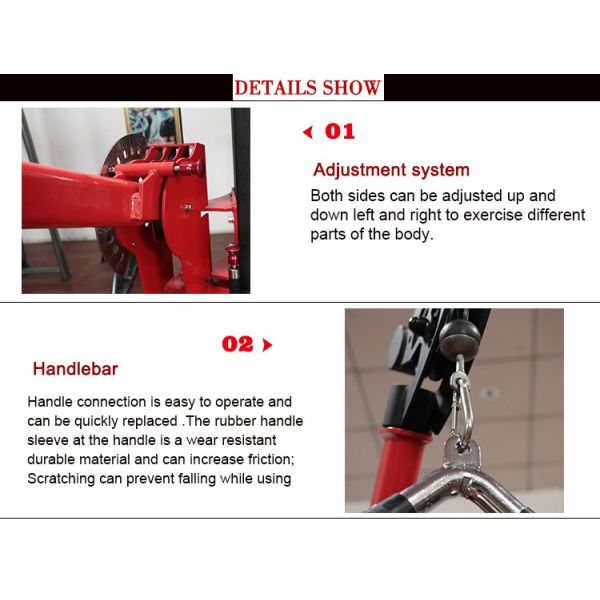 DETAILS SHOW

01

Adjustment system

Both sides can be adjusted up and down left and right to exercise different parts of the body.

02

Handlebar

Handle connection is easy to operate and can be quickly replaced .The rubber handle sleeve at the handle is a wear resistant durable material and can increase friction; Scratching can prevent falling while using