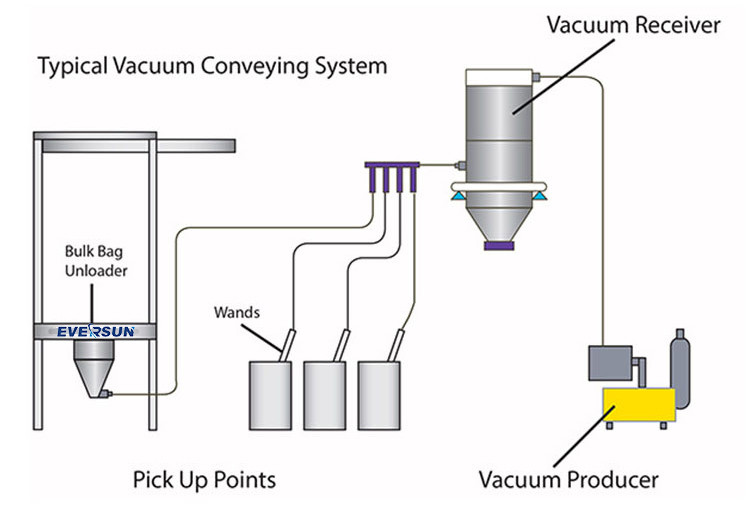 Typical Vacuum Conveying System

Vacuum Receiver

Bulk Bag Unloader

EVERSUN

Wands

Pick Up Points

Vacuum Producer