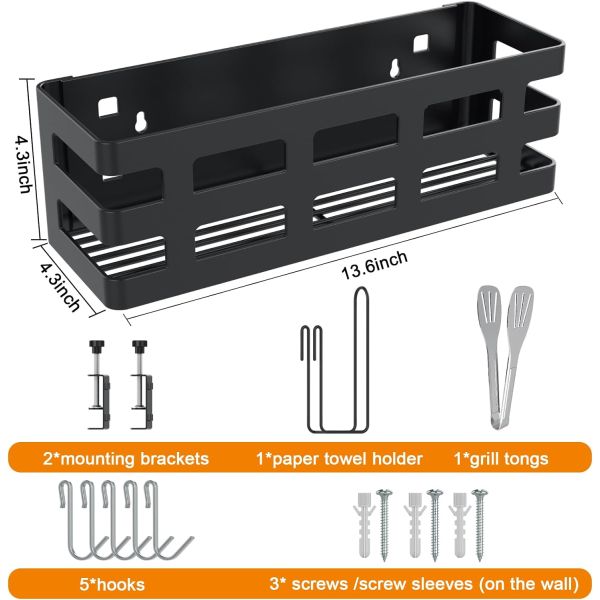 4.3inch

4.3inch

13.6inch

2*mounting brackets

1*paper towel holder

1*grill tongs

5*hooks

3* screws /screw sleeves (on the wall)