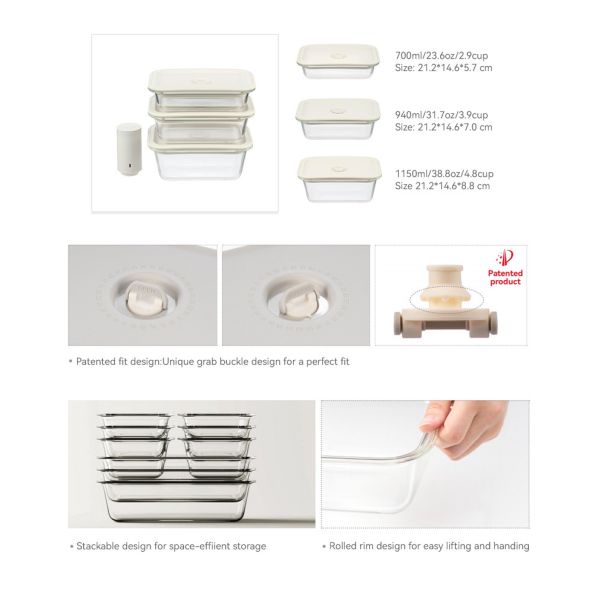 700ml/23.6oz/2.9cup
Size: 21.2*14.6*5.7 cm

940ml/31.7oz/3.9cup
Size: 21.2*14.6*7.0 cm

1150ml/38.8oz/4.8cup
Size 21.2*14.6*8.8 cm

Patented product

• Patented fit design:Unique grab buckle design for a perfect fit

• Stackable design for space-effiient storage

• Rolled rim design for easy lifting and handing