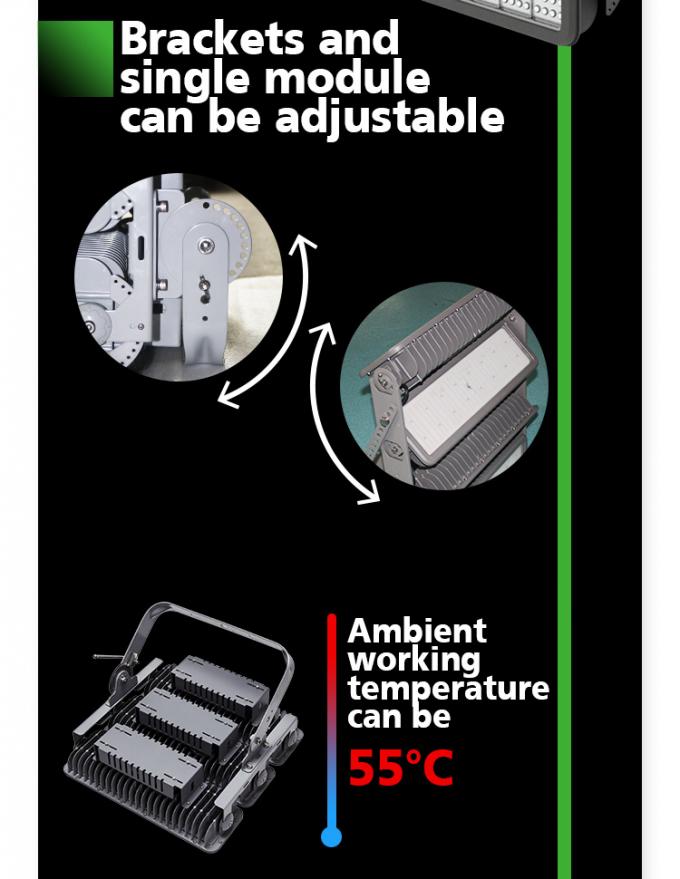 Brackets and single module can be adjustable

Ambient working temperature can be

55°C