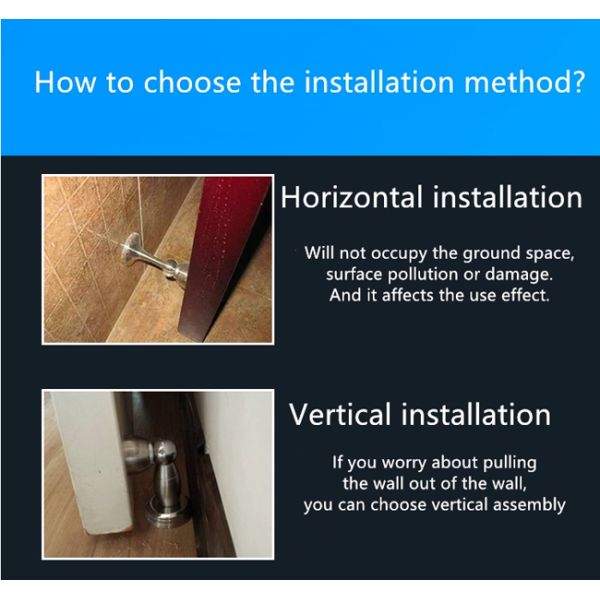 How to choose the installation method?

Horizontal installation

Will not occupy the ground space, surface pollution or damage. And it affects the use effect.

Vertical installation

If you worry about pulling the wall out of the wall, you can choose vertical assembly