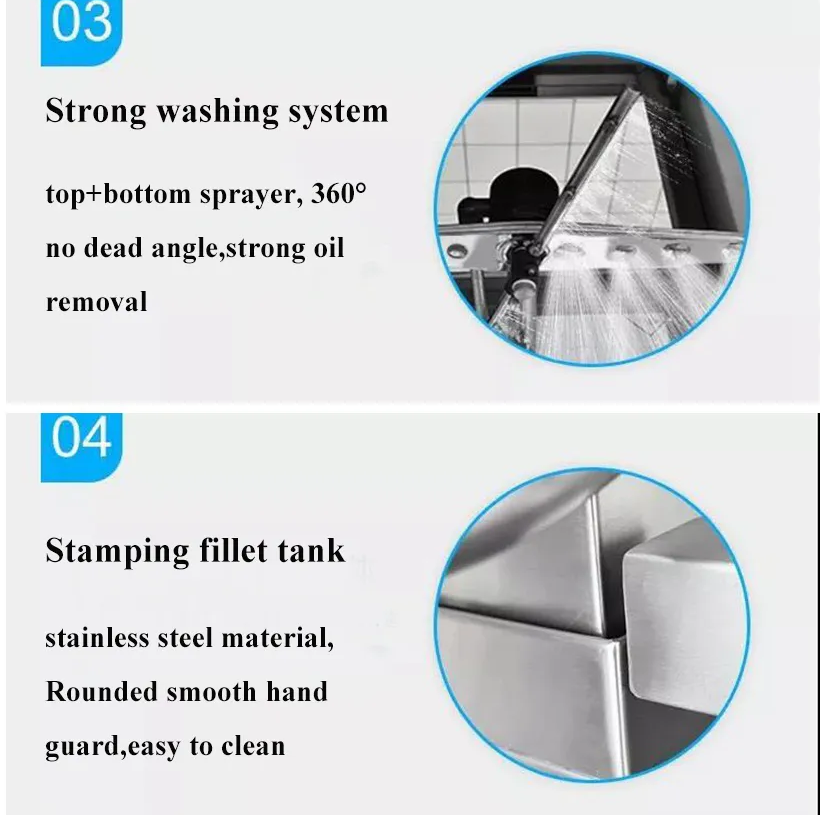 03

Strong washing system

top+bottom sprayer, 360° no dead angle,strong oil removal

04

Stamping fillet tank

stainless steel material, Rounded smooth hand guard,easy to clean