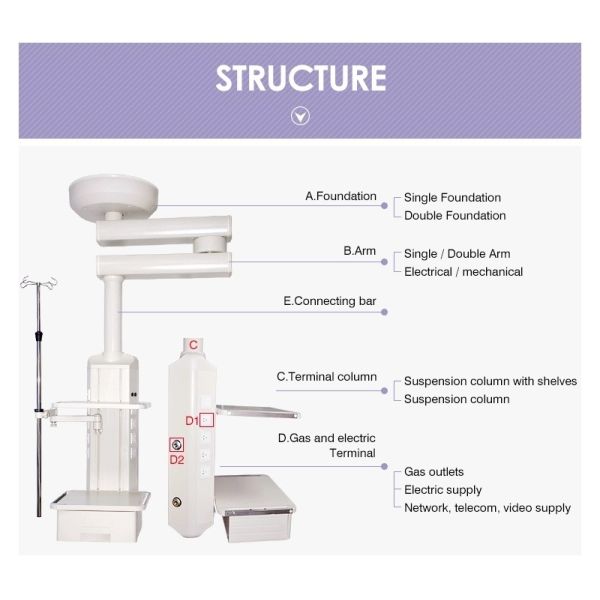 STRUCTURE

A.Foundation
Single Foundation
Double Foundation

B.Arm
Single / Double Arm
Electrical / mechanical

E.Connecting bar

C

C.Terminal column
Suspension column with shelves
Suspension column

D1

D2

D.Gas and electric Terminal
Gas outlets
Electric supply
Network, telecom, video supply