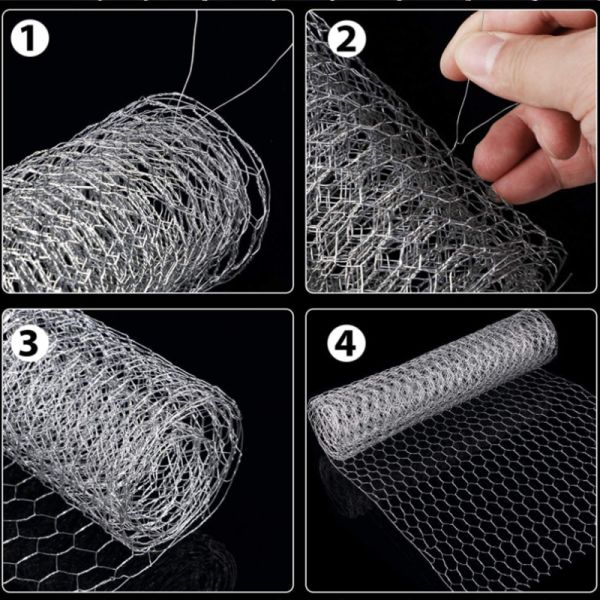 1

2

3

4